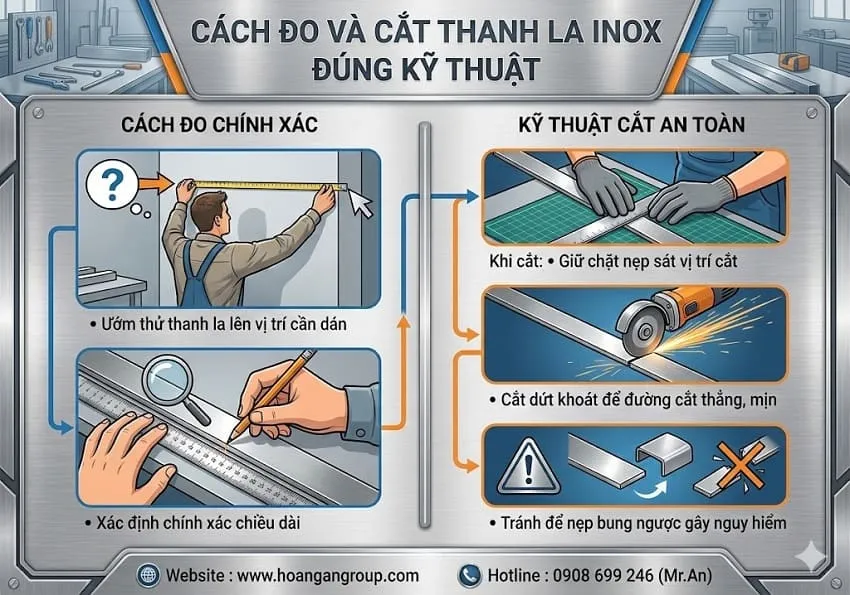 CÁCH ĐO VÀ CẮT THANH LA INOX ĐÚNG KỸ THUẬT

CÁCH ĐO CHÍNH XÁC

?

• Ướm thử thanh la lên vị trí cần dán

• Xác định chính xác chiều dài

KỸ THUẬT CẮT AN TOÀN

Khi cắt: • Giữ chặt nẹp sát vị trí cắt

• Cắt dứt khoát để đường cắt thẳng, mịn

• Tránh để nẹp bung ngược gây nguy hiểm

Website : www.hoangangroup.com

Hotline : 0908 699 246 (Mr.An)