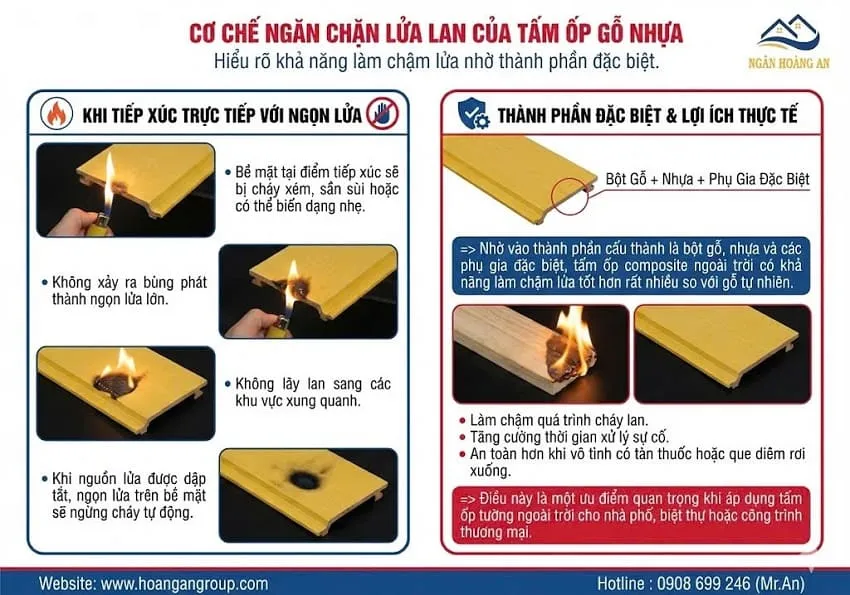 CƠ CHẾ NGĂN CHẶN LỬA LAN CỦA TẤM ỐP GỖ NHỰA
Hiểu rõ khả năng làm chậm lửa nhờ thành phần đặc biệt.

NGÂN HOÀNG AN

KHI TIẾP XÚC TRỰC TIẾP VỚI NGỌN LỬA

• Bề mặt tại điểm tiếp xúc sẽ bị cháy xém, sần sùi hoặc có thể biến dạng nhẹ.

• Không xảy ra bùng phát thành ngọn lửa lớn.

• Không lây lan sang các khu vực xung quanh.

• Khi nguồn lửa được dập tắt, ngọn lửa trên bề mặt sẽ ngừng cháy tự động.

THÀNH PHẦN ĐẶC BIỆT & LỢI ÍCH THỰC TẾ

Bột Gỗ + Nhựa + Phụ Gia Đặc Biệt

=> Nhờ vào thành phần cấu thành là bột gỗ, nhựa và các phụ gia đặc biệt, tấm ốp composite ngoài trời có khả năng làm chậm lửa tốt hơn rất nhiều so với gỗ tự nhiên.

• Làm chậm quá trình cháy lan.
• Tăng cường thời gian xử lý sự cố.
• An toàn hơn khi vô tình có tàn thuốc hoặc que diêm rơi xuống.

=> Điều này là một ưu điểm quan trọng khi áp dụng tấm ốp tường ngoài trời cho nhà phố, biệt thự hoặc công trình thương mại.

Website: www.hoangangroup.com
Hotline : 0908 699 246 (Mr.An)