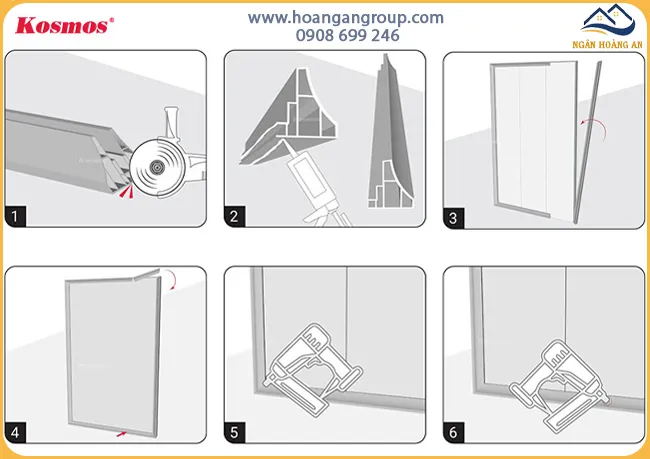 Kosmos®

www.hoangangroup.com
0908 699 246

NGÂN HOÀNG AN

1

2

3

4

5

6