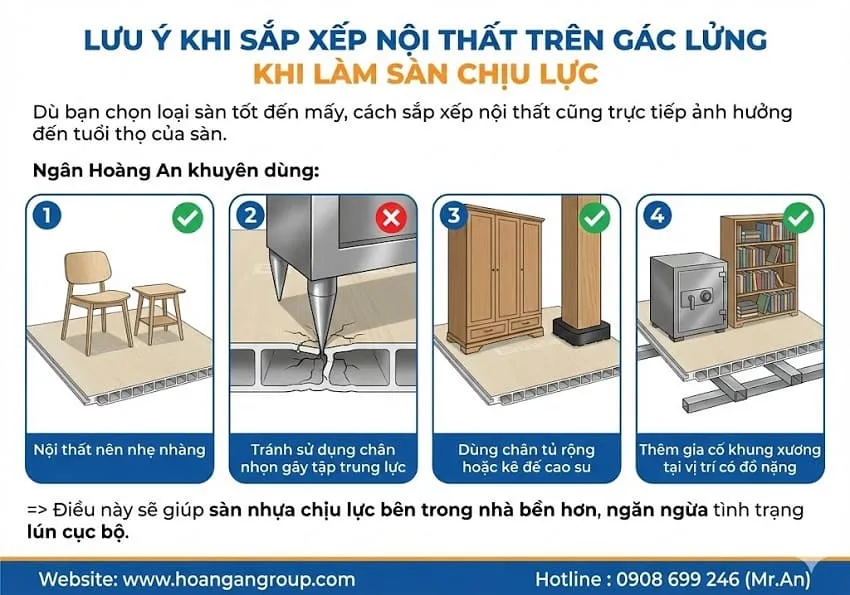 LƯU Ý KHI SẮP XẾP NỘI THẤT TRÊN GÁC LỬNG
KHI LÀM SÀN CHỊU LỰC

Dù bạn chọn loại sàn tốt đến mấy, cách sắp xếp nội thất cũng trực tiếp ảnh hưởng đến tuổi thọ của sàn.

Ngân Hoàng An khuyên dùng:

1
Nội thất nên nhẹ nhàng

2
Tránh sử dụng chân nhọn gây tập trung lực

3
Dùng chân tủ rộng hoặc kê đế cao su

4
Thêm gia cố khung xương tại vị trí có đồ nặng

=> Điều này sẽ giúp sàn nhựa chịu lực bên trong nhà bền hơn, ngăn ngừa tình trạng lún cục bộ.

Website: www.hoangangroup.com
Hotline : 0908 699 246 (Mr.An)