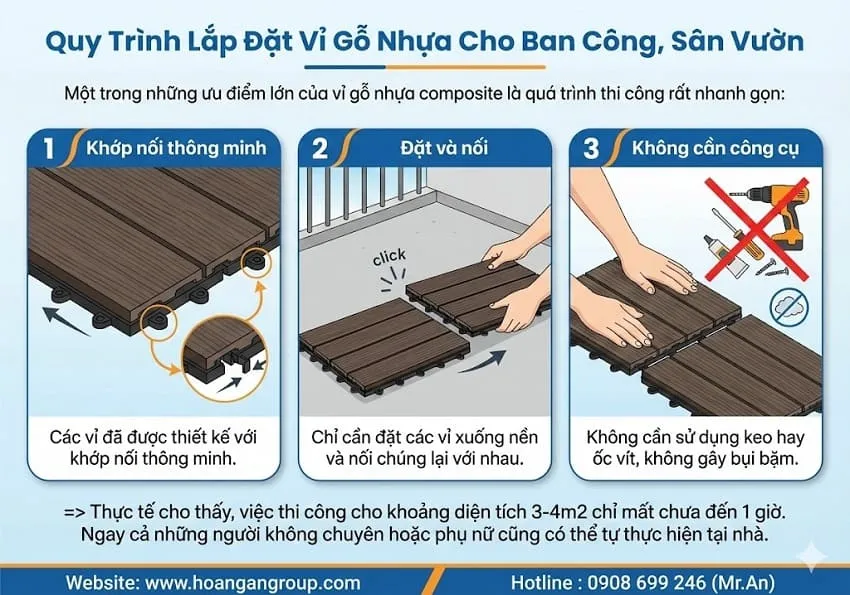 Quy Trình Lắp Đặt Vỉ Gỗ Nhựa Cho Ban Công, Sân Vườn

Một trong những ưu điểm lớn của vỉ gỗ nhựa composite là quá trình thi công rất nhanh gọn:

1 Khớp nối thông minh

Các vỉ đã được thiết kế với khớp nối thông minh.

2 Đặt và nối

click

Chỉ cần đặt các vỉ xuống nền và nối chúng lại với nhau.

3 Không cần công cụ

Không cần sử dụng keo hay ốc vít, không gây bụi bặm.

=> Thực tế cho thấy, việc thi công cho khoảng diện tích 3-4m2 chỉ mất chưa đến 1 giờ. Ngay cả những người không chuyên hoặc phụ nữ cũng có thể tự thực hiện tại nhà.

Website: www.hoangangroup.com

Hotline : 0908 699 246 (Mr.An)