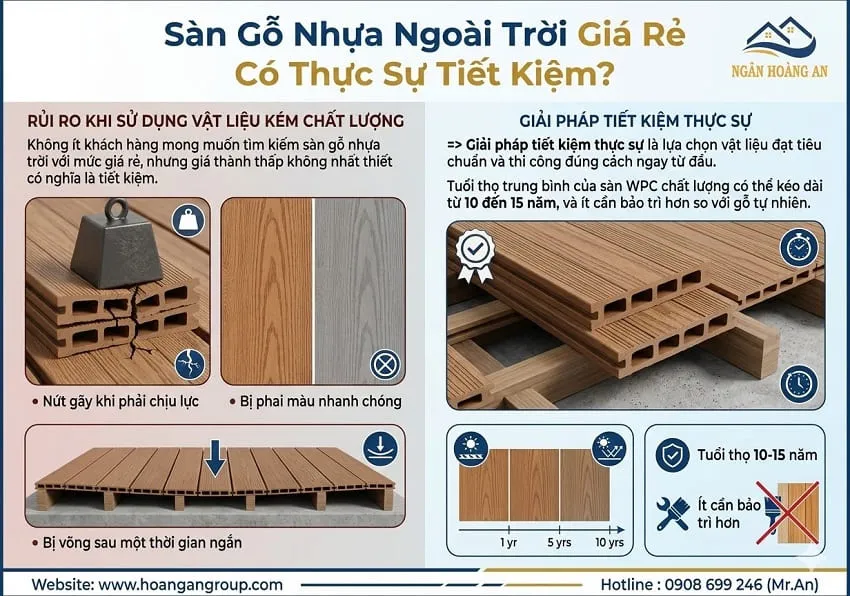 Sàn Gỗ Nhựa Ngoài Trời Giá Rẻ Có Thực Sự Tiết Kiệm?

NGÂN HOÀNG AN

RỦI RO KHI SỬ DỤNG VẬT LIỆU KÉM CHẤT LƯỢNG

Không ít khách hàng mong muốn tìm kiếm sàn gỗ nhựa trời với mức giá rẻ, nhưng giá thành thấp không nhất thiết có nghĩa là tiết kiệm.

• Nứt gãy khi phải chịu lực

• Bị phai màu nhanh chóng

• Bị võng sau một thời gian ngắn

GIẢI PHÁP TIẾT KIỆM THỰC SỰ

=> Giải pháp tiết kiệm thực sự là lựa chọn vật liệu đạt tiêu chuẩn và thi công đúng cách ngay từ đầu.

Tuổi thọ trung bình của sàn WPC chất lượng có thể kéo dài từ 10 đến 15 năm, và ít cần bảo trì hơn so với gỗ tự nhiên.

1 yr
5 yrs
10 yrs

Tuổi thọ 10-15 năm

Ít cần bảo trì hơn

Website: www.hoangangroup.com

Hotline : 0908 699 246 (Mr.An)