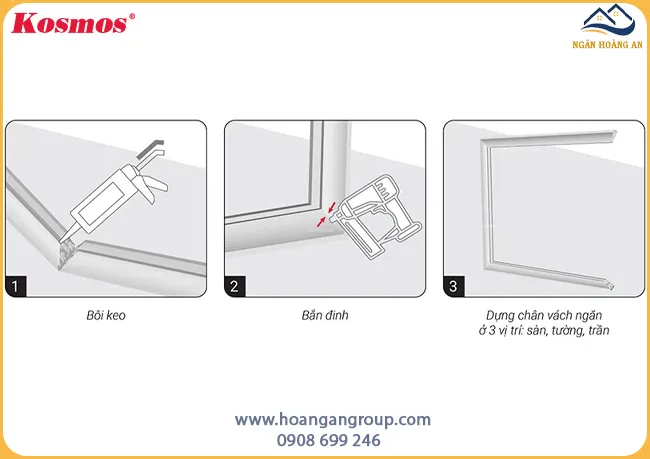 Kosmos®

NGÂN HOÀNG AN

1

Bôi keo

2

Bắn đinh

3

Dựng chân vách ngăn ở 3 vị trí: sàn, tường, trần

www.hoangangroup.com
0908 699 246